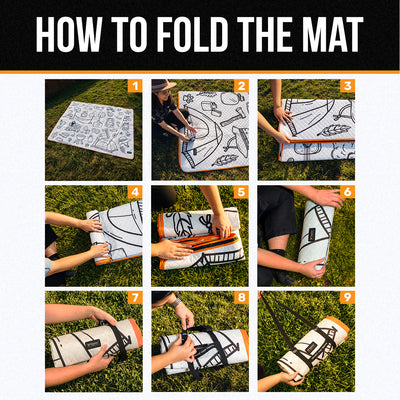 HOW TO FOLD THE MAT

1

2

3

4

5

6

7

8

9